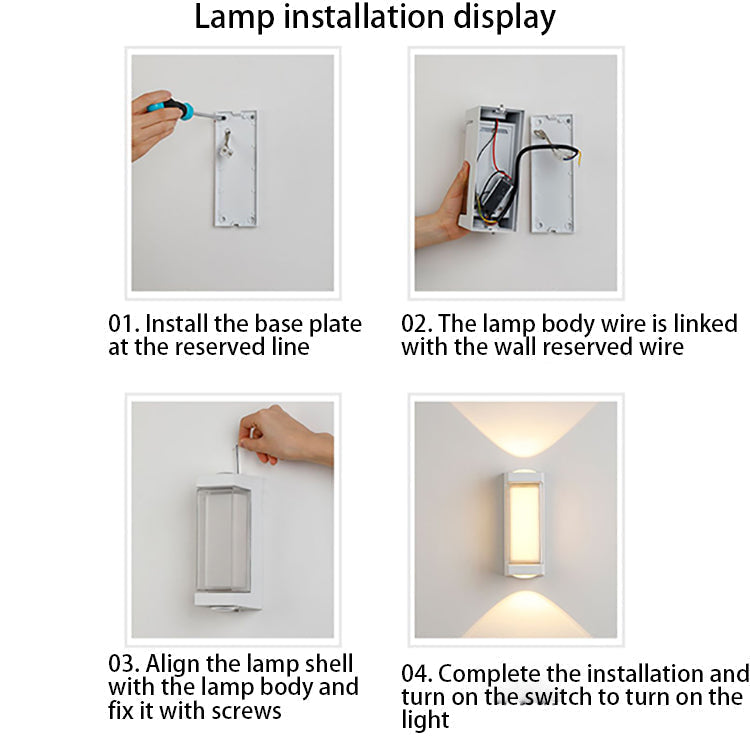 Lamp installation display

01. Install the base plate at the reserved line

02. The lamp body wire is linked with the wall reserved wire

03. Align the lamp shell with the lamp body and fix it with screws

04. Complete the installation and turn on the switch to turn on the light