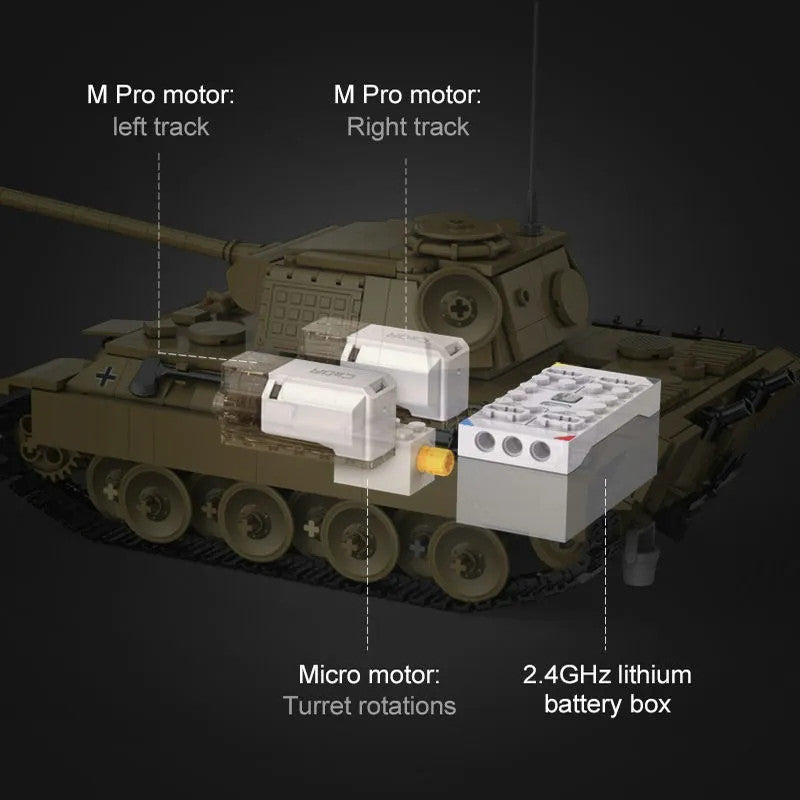 M Pro motor:
left track

M Pro motor:
Right track

CaDA

CaDA

Micro motor:
Turret rotations

2.4GHz lithium
battery box