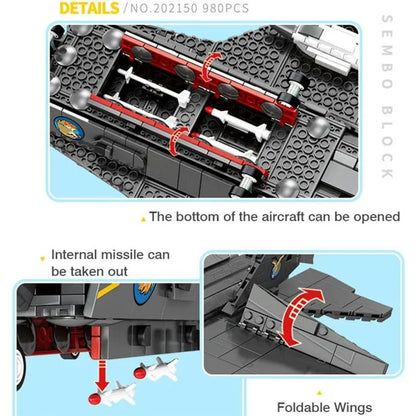 DETAILS / NO.202150 980PCS

SEMBO BLOCK

The bottom of the aircraft can be opened

Internal missile can be taken out

Foldable Wings