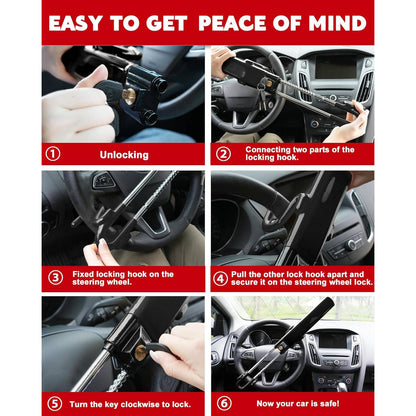 EASY TO GET PEACE OF MIND

① Unlocking

② Connecting two parts of the locking hook.

③ Fixed locking hook on the steering wheel.

④ Pull the other lock hook apart and secure it on the steering wheel lock.

⑤ Turn the key clockwise to lock.

⑥ Now your car is safe!